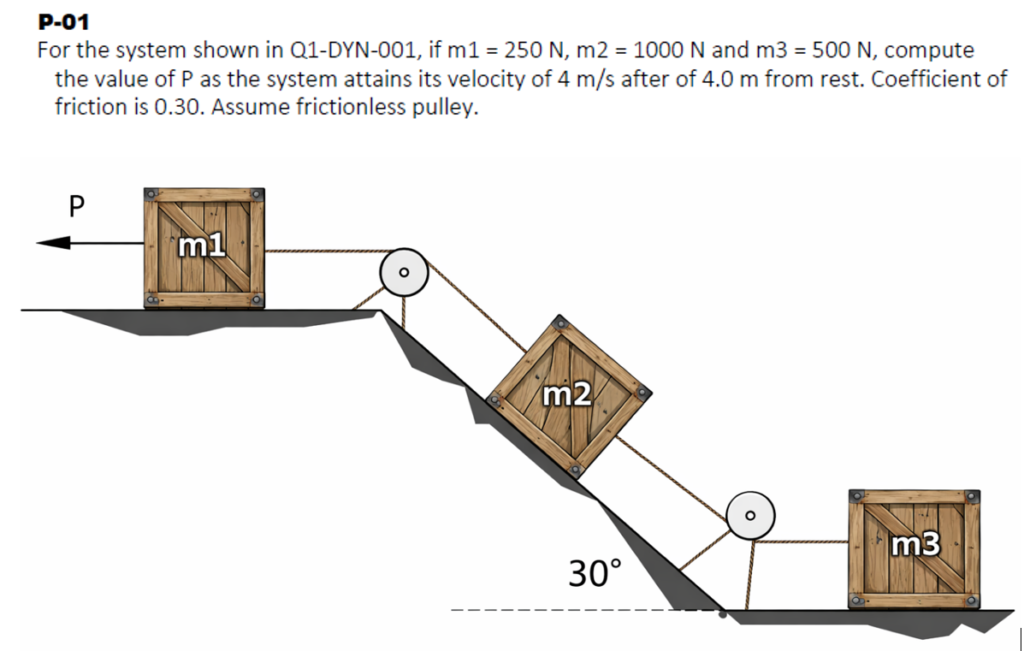 P-01

For the system shown in Q1-DYN-001, if m1 = 250 N, m2 = 1000 N and m3 = 500 N, compute the value of P as the system attains its velocity of 4 m/s after of 4.0 m from rest. Coefficient of friction is 0.30. Assume frictionless pulley.

P

m1

m2

m3

30°