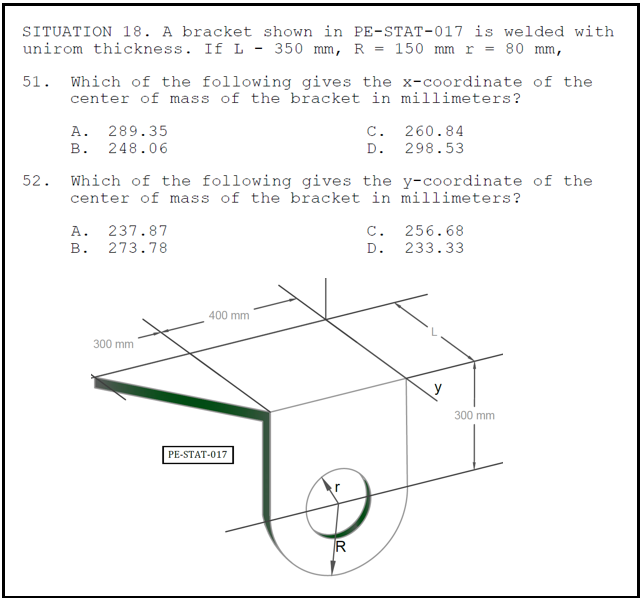 SITUATION 18. A bracket shown in PE-STAT-017 is welded with unirom thickness. If L - 350 mm, R = 150 mm r = 80 mm,

51. Which of the following gives the x-coordinate of the center of mass of the bracket in millimeters?

A. 289.35
B. 248.06
C. 260.84
D. 298.53

52. Which of the following gives the y-coordinate of the center of mass of the bracket in millimeters?

A. 237.87
B. 273.78
C. 256.68
D. 233.33

400 mm
300 mm
L
y
300 mm
PE-STAT-017
r
R