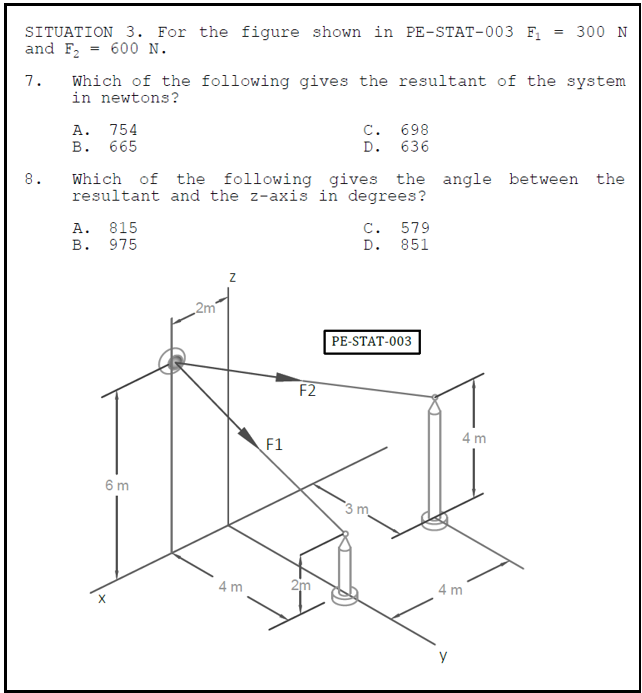 SITUATION 3. For the figure shown in PE-STAT-003 $F_1$ = 300 N and $F_2$ = 600 N.

7. Which of the following gives the resultant of the system in newtons?

A. 754
B. 665
C. 698
D. 636

8. Which of the following gives the angle between the resultant and the z-axis in degrees?

A. 815
B. 975
C. 579
D. 851

z
2m
PE-STAT-003
F2
F1
4 m
6 m
3 m
4 m
2m
4 m
x
y