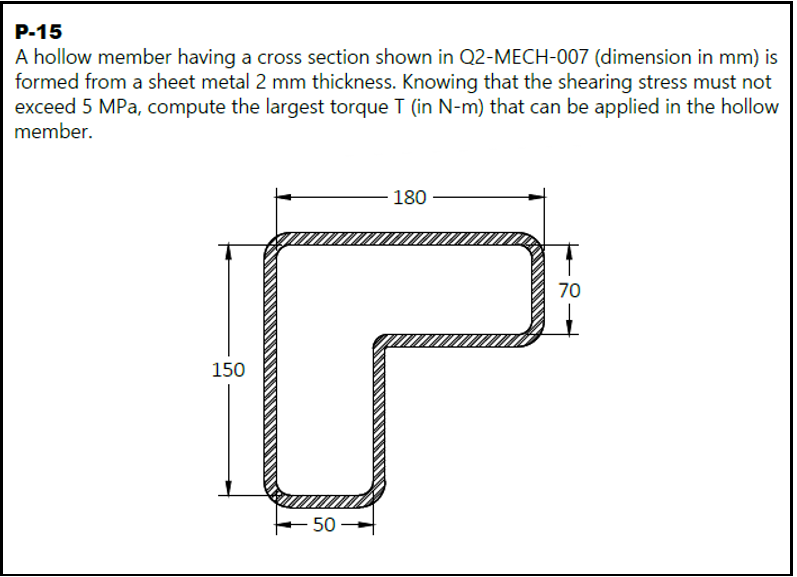 P-15
A hollow member having a cross section shown in Q2-MECH-007 (dimension in mm) is formed from a sheet metal 2 mm thickness. Knowing that the shearing stress must not exceed 5 MPa, compute the largest torque T (in N-m) that can be applied in the hollow member.

180
70
150
50