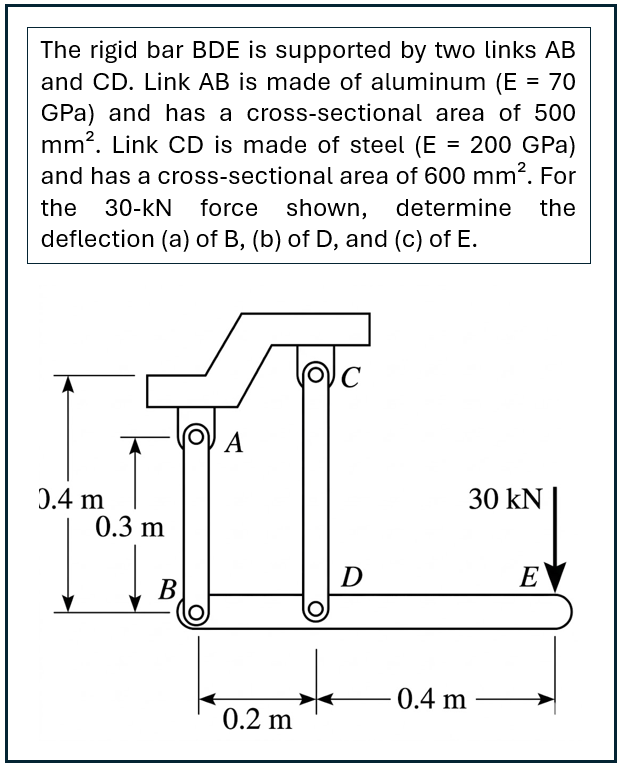 The rigid bar BDE is supported by two links AB and CD. Link AB is made of aluminum (E = 70 GPa) and has a cross-sectional area of 500 mm². Link CD is made of steel (E = 200 GPa) and has a cross-sectional area of 600 mm². For the 30-kN force shown, determine the deflection (a) of B, (b) of D, and (c) of E.

C
A
).4 m
0.3 m
30 kN
B
D
E
0.2 m
0.4 m