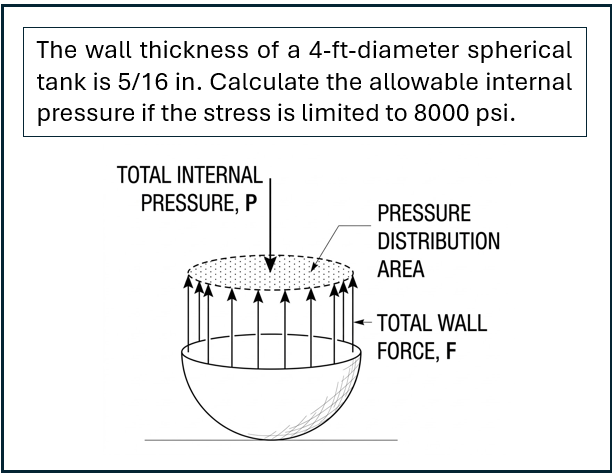 The wall thickness of a 4-ft-diameter spherical tank is 5/16 in. Calculate the allowable internal pressure if the stress is limited to 8000 psi.

TOTAL INTERNAL PRESSURE, P

PRESSURE DISTRIBUTION AREA

TOTAL WALL FORCE, F