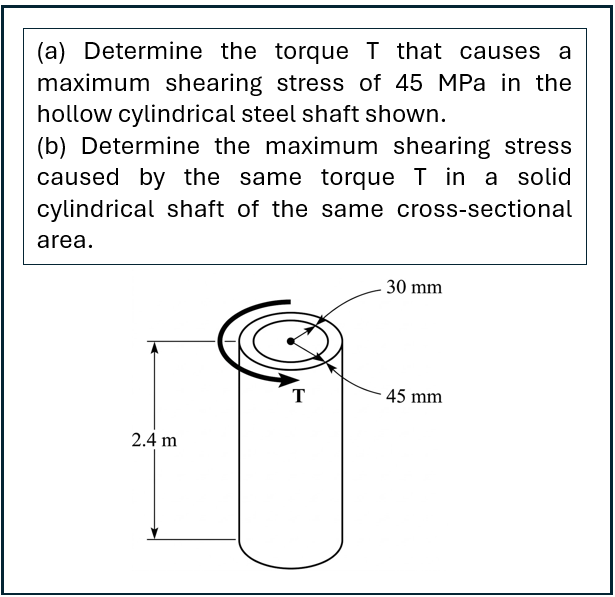 (a) Determine the torque T that causes a maximum shearing stress of 45 MPa in the hollow cylindrical steel shaft shown.
(b) Determine the maximum shearing stress caused by the same torque T in a solid cylindrical shaft of the same cross-sectional area.

30 mm
T
45 mm
2.4 m