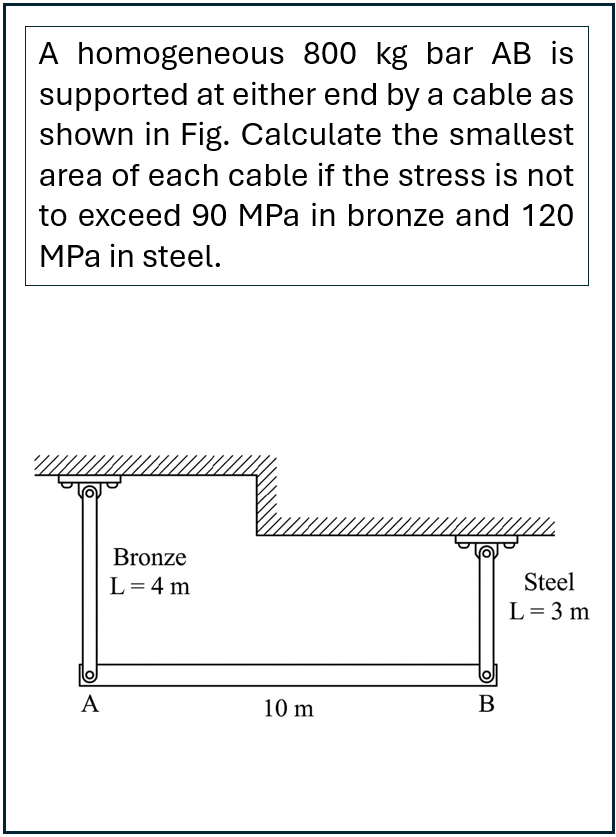 A homogeneous 800 kg bar AB is supported at either end by a cable as shown in Fig. Calculate the smallest area of each cable if the stress is not to exceed 90 MPa in bronze and 120 MPa in steel.

Bronze
L = 4 m

Steel
L = 3 m

A

10 m

B